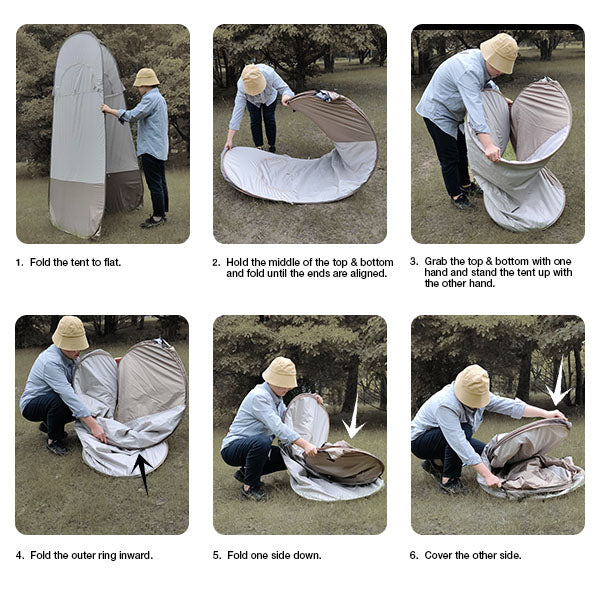 1. Fold the tent to flat.

2. Hold the middle of the top & bottom and fold until the ends are aligned.

3. Grab the top & bottom with one hand and stand the tent up with the other hand.

4. Fold the outer ring inward.

5. Fold one side down.

6. Cover the other side.