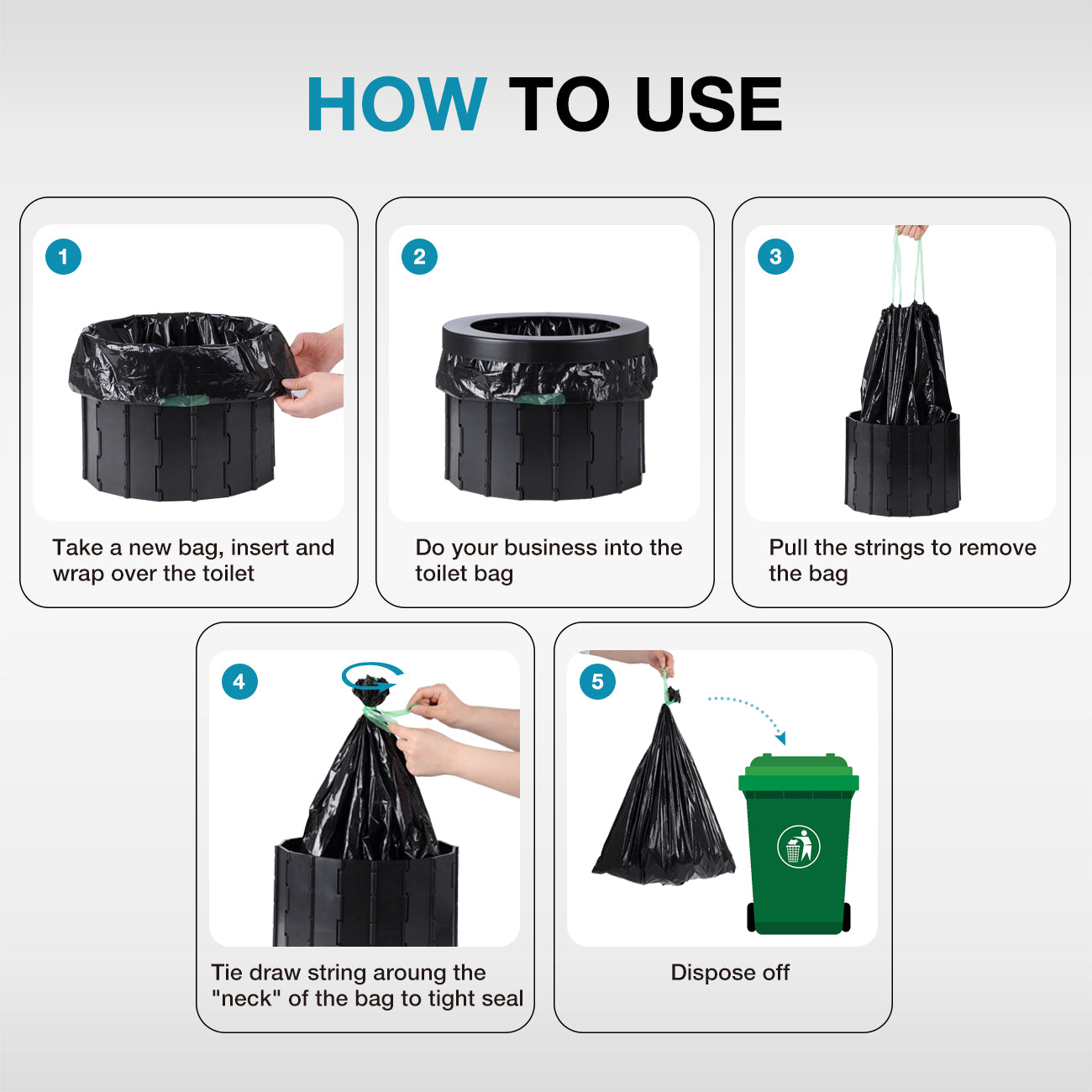 HOW TO USE

1

Take a new bag, insert and wrap over the toilet

2

Do your business into the toilet bag

3

Pull the strings to remove the bag

4

Tie draw string aroung the "neck" of the bag to tight seal

5

Dispose off