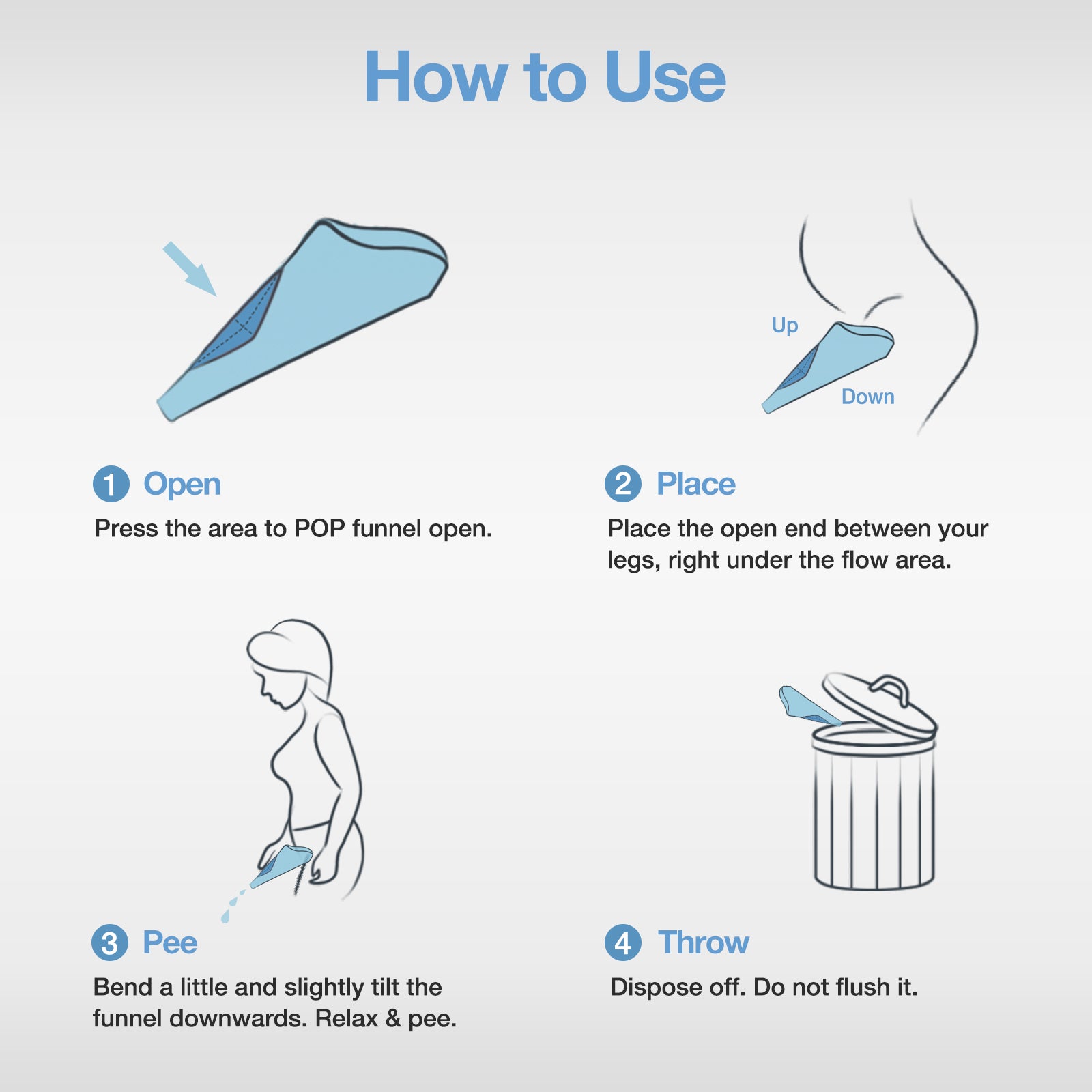 How to Use

Up
Down

1 Open
Press the area to POP funnel open.

2 Place
Place the open end between your legs, right under the flow area.

3 Pee
Bend a little and slightly tilt the funnel downwards. Relax & pee.

4 Throw
Dispose off. Do not flush it.